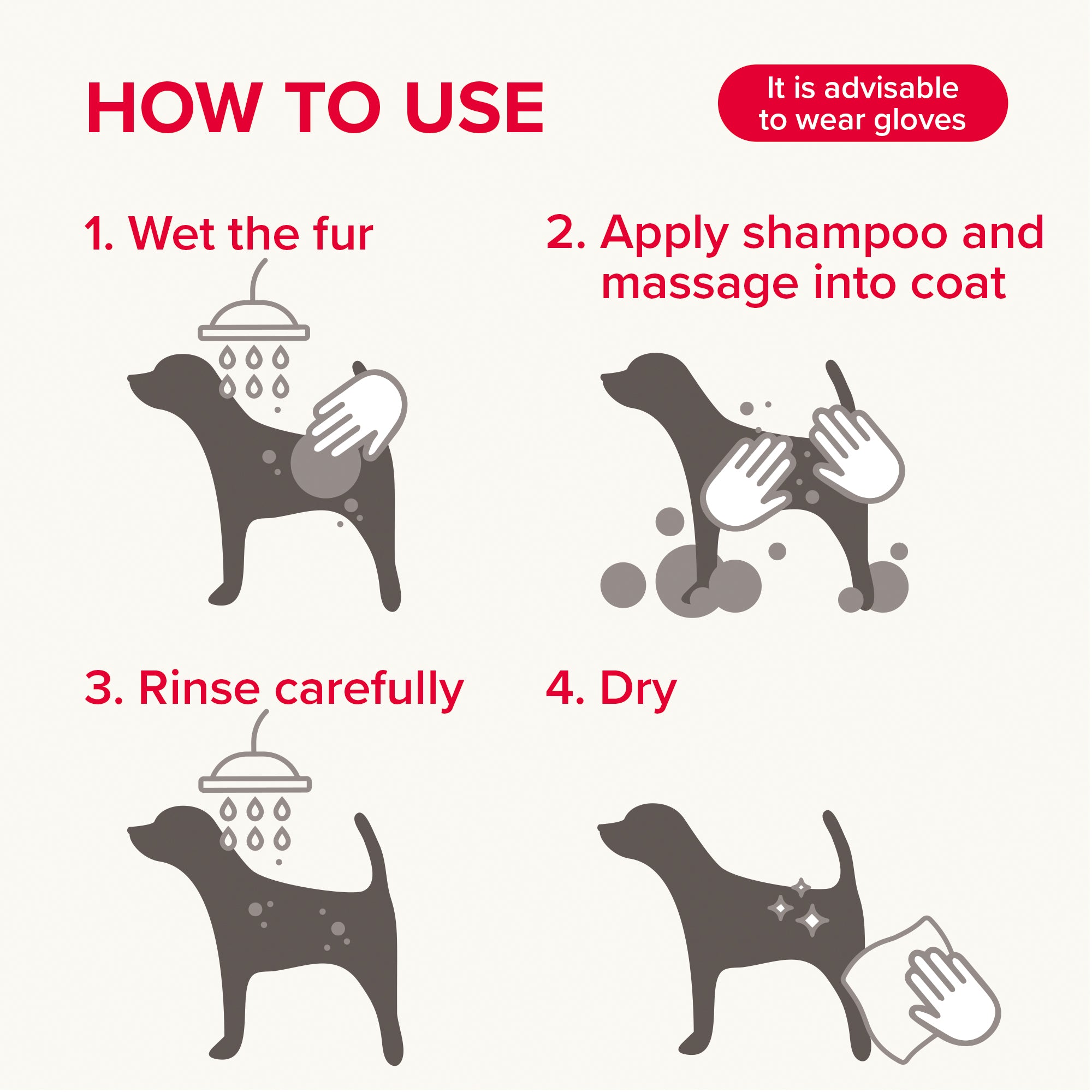 HOW TO USE

It is advisable to wear gloves

1. Wet the fur

2. Apply shampoo and massage into coat

3. Rinse carefully

4. Dry